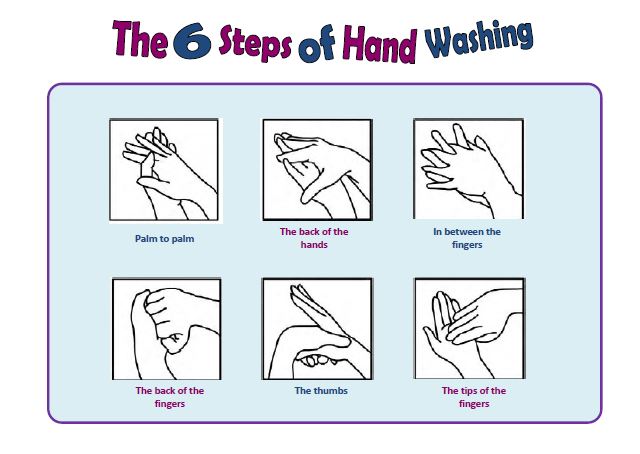 The 6 Steps of Hand Washing

Palm to palm

The back of the hands

In between the fingers

The back of the fingers

The thumbs

The tips of the fingers